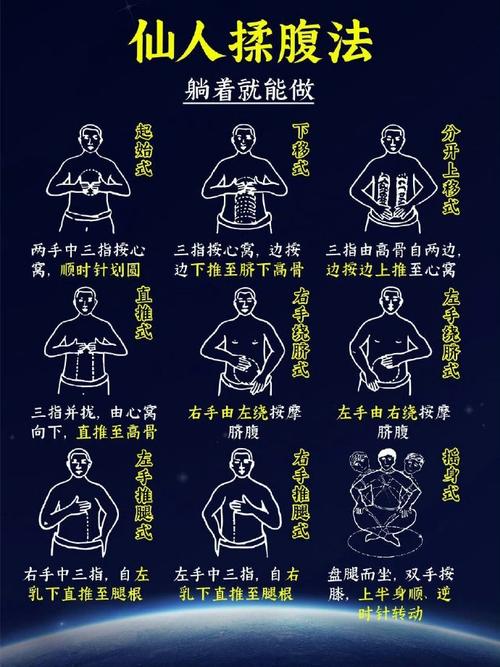 仙人揉腹法

躺着就能做

起始式

两手中三指按心窝，顺时针划圆

下移式

三指按心窝，边按边下推至脐下高骨

分开上移式

三指由高骨自两边，边按边上推至心窝

直推式

三指并拢，由心窝向下，直推至高骨

右手绕脐式

右手由左绕按摩脐腹

左手绕脐式

左手由右绕按摩脐腹

左手推腿式

右手中三指，自左乳下直推至腿根

右手推腿式

左手中三指，自右乳下直推至腿根

摇身式

盘腿而坐，双手按膝，上半身顺、逆时针转动