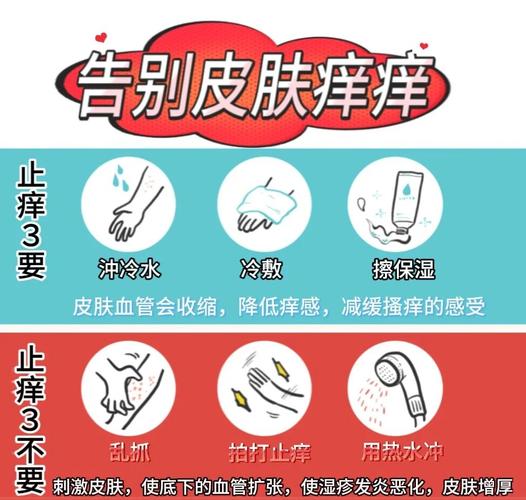 告别皮肤痒痒

止痒3要

冲冷水

冷敷

擦保湿

皮肤血管会收缩，降低痒感，减缓搔痒的感受

止痒3不要

乱抓

拍打止痒

用热水冲

刺激皮肤，使底下的血管扩张，使湿疹发炎恶化，皮肤增厚